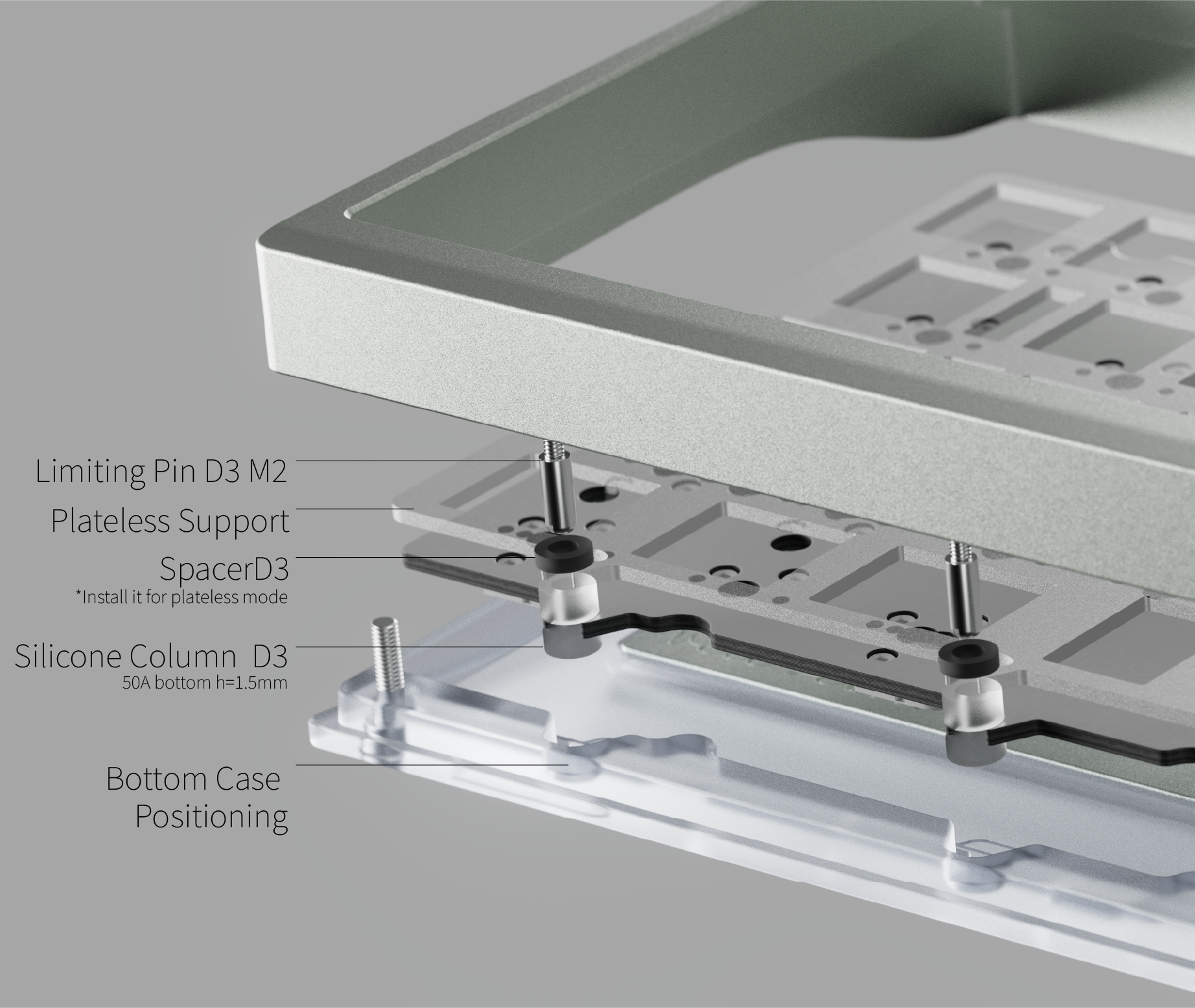 Limiting Pin D3 M2

Plateless Support

SpacerD3
*Install it for plateless mode

Silicone Column D3
50A bottom h=1.5mm

Bottom Case Positioning